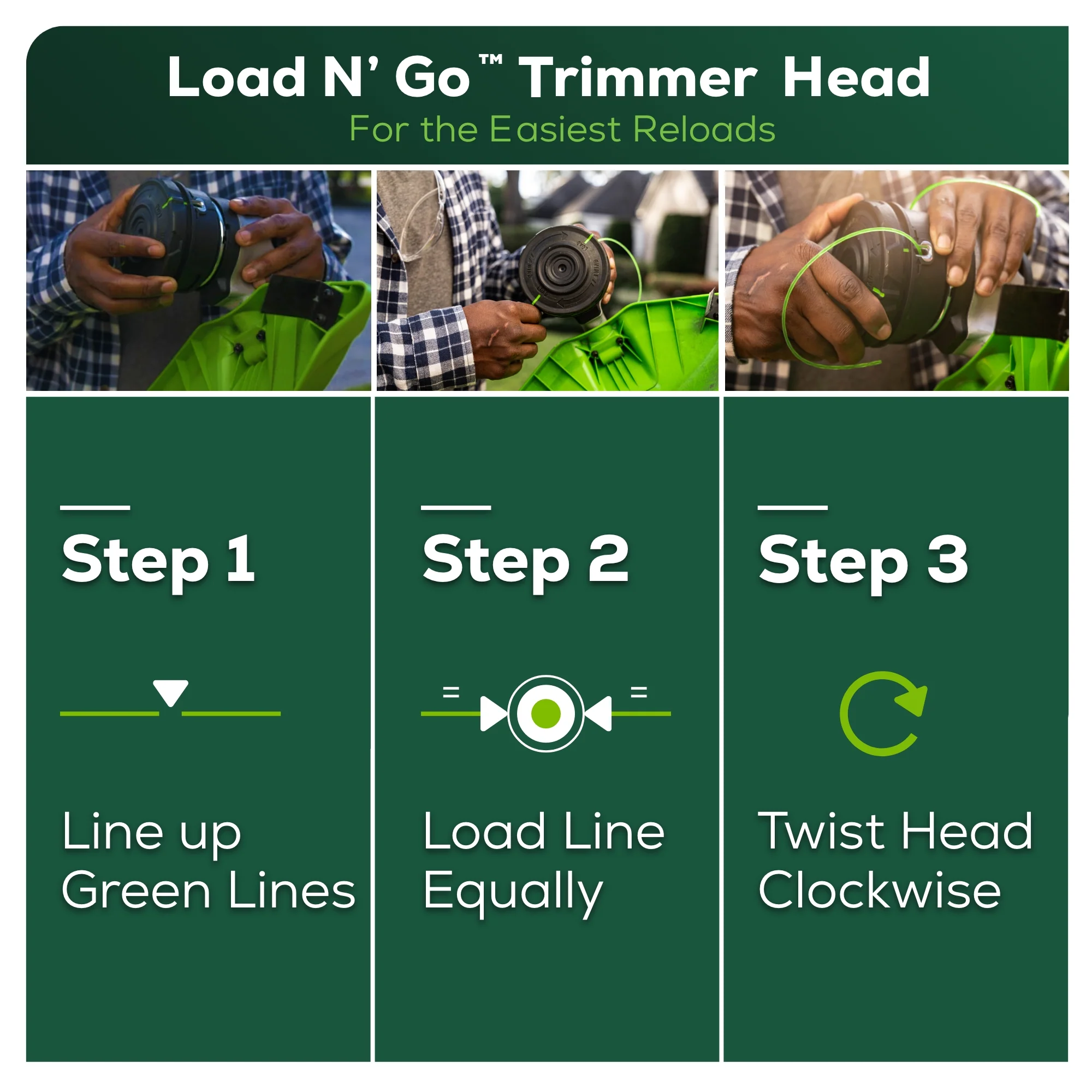 Load N' Go™ Trimmer Head
For the Easiest Reloads

Step 1

Line up Green Lines

Step 2

Load Line Equally

Step 3

Twist Head Clockwise